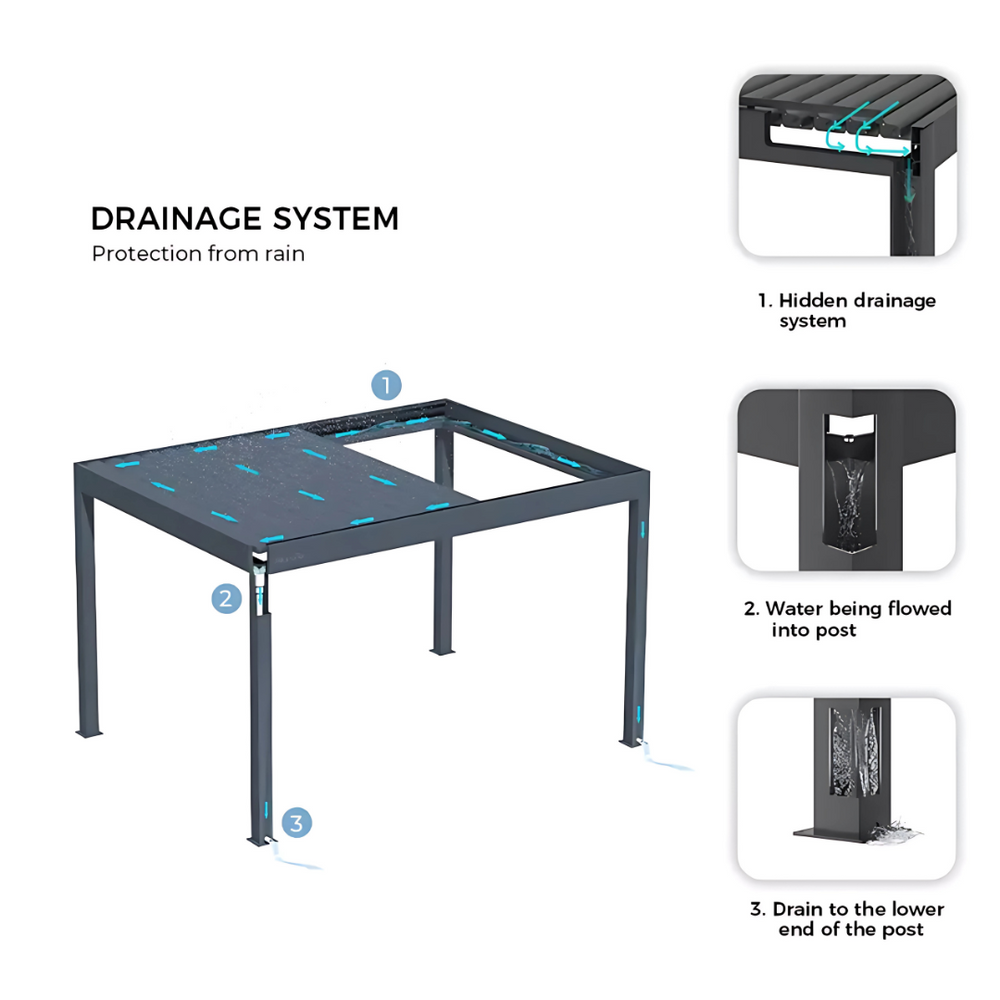 DRAINAGE SYSTEM
Protection from rain

1

2

3

1. Hidden drainage system

2. Water being flowed into post

3. Drain to the lower end of the post